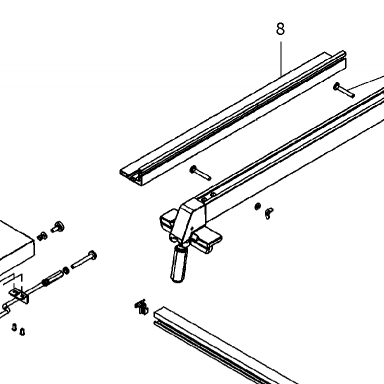 8