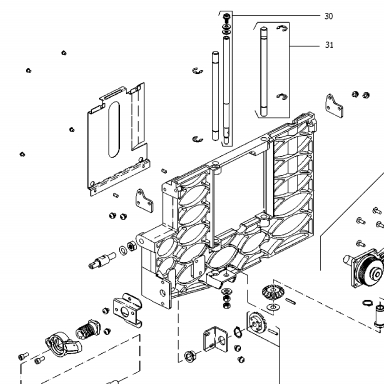 30
31