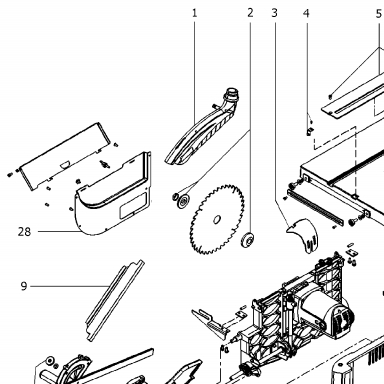 1
2
3
4
5
28
9