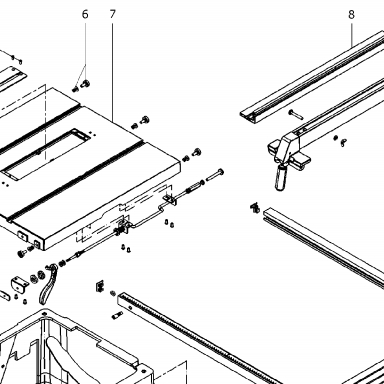 6
7
8