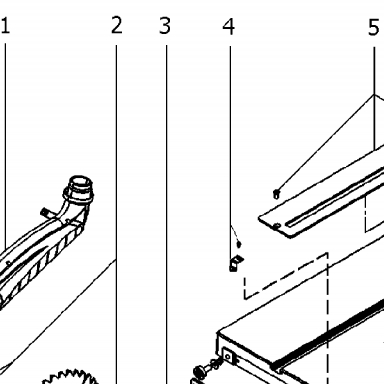 1 2 3 4 5