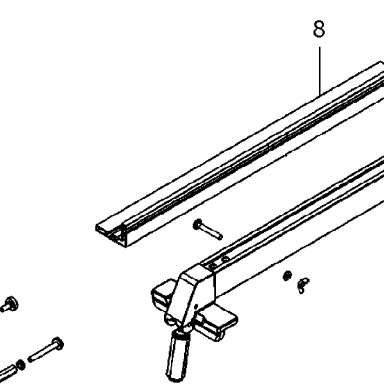 8