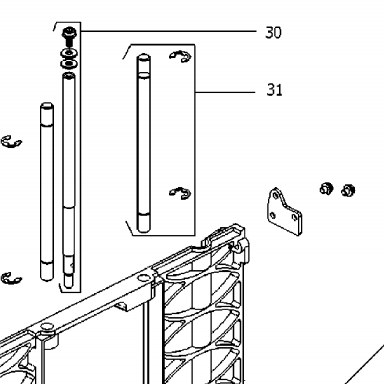 30

31