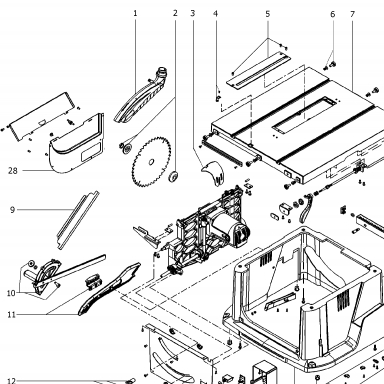 1
2
3
4
5
6
7
28
9
10
11
12