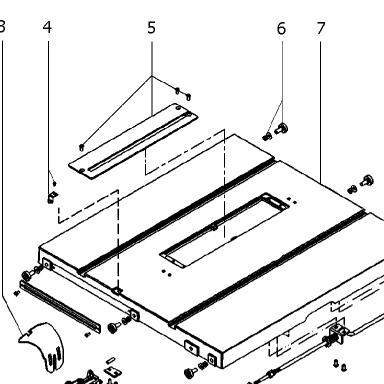 3
4
5
6
7