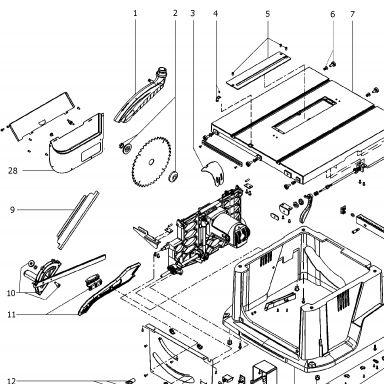 1
2
3
4
5
6
7
28
9
10
11
12