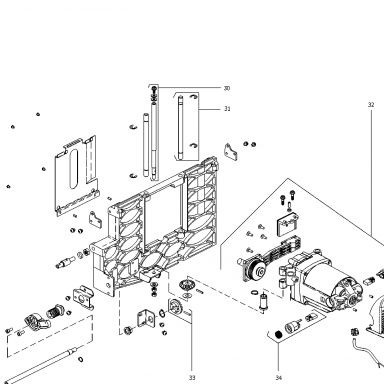 30
31
32
33
34