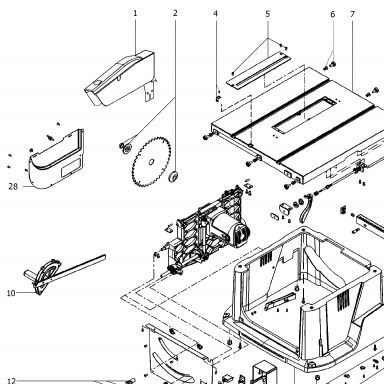 1
2
4
5
6
7
28
10
12