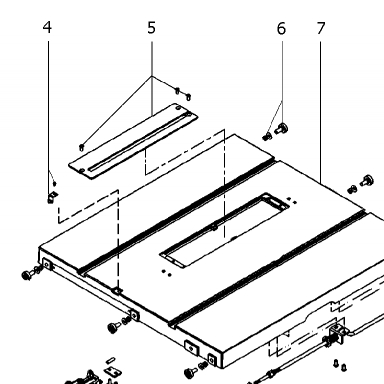 4
5
6
7