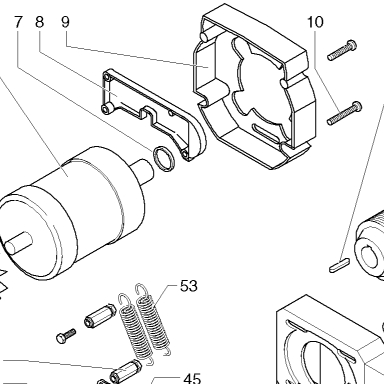 7 8 9

10

53

45