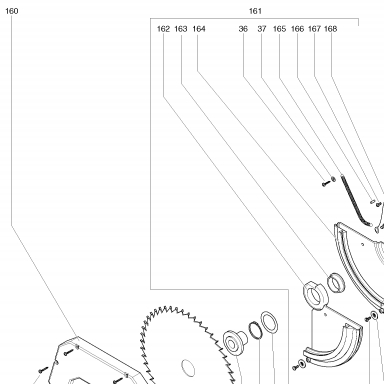 160

161

162 163 164 36 37 165 166 167 168