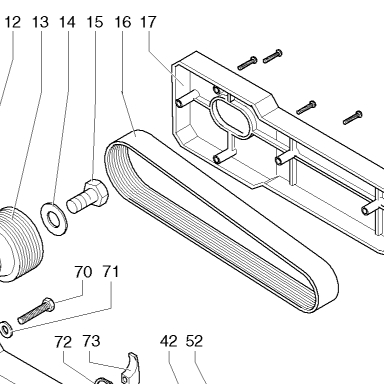 12 13 14 15 16 17

70 71

72 73 42 52