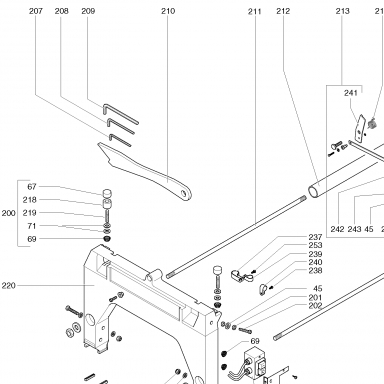 207 208 209 210 211 212 213 21

241

67
218
200 219
71
69

242 243 45 2

237
253
239
240
238
220
45
201
202

69