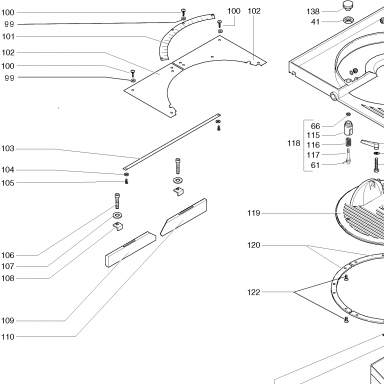 100
99
101
102
100
99
100
102
103
104
105
106
107
108
109
110
138
41
66
115
118
116
117
61
119
120
122