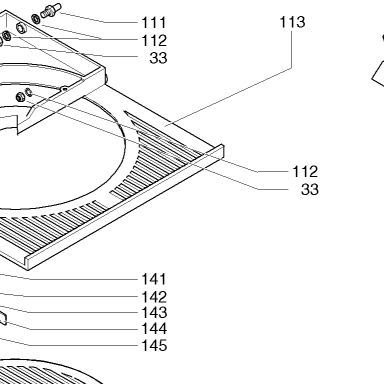 111
112
33
113
112
33
141
142
143
144
145