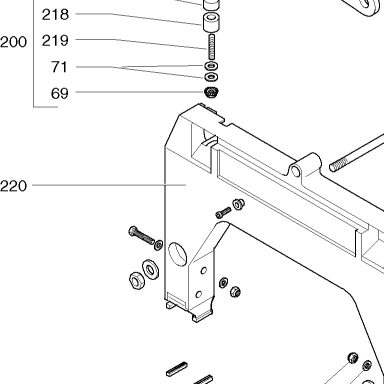 218
200
219
71
69
220