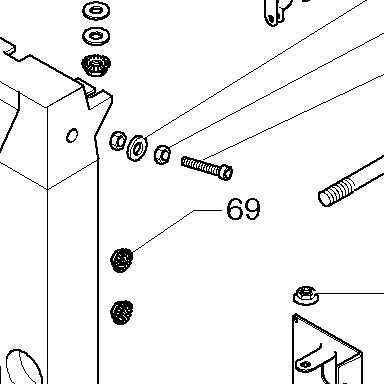 69