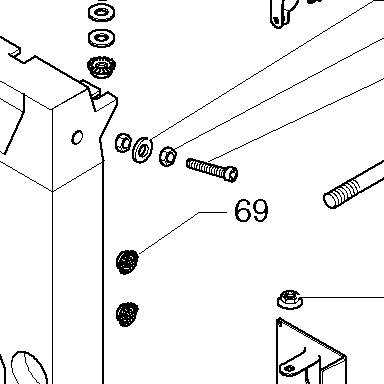 69