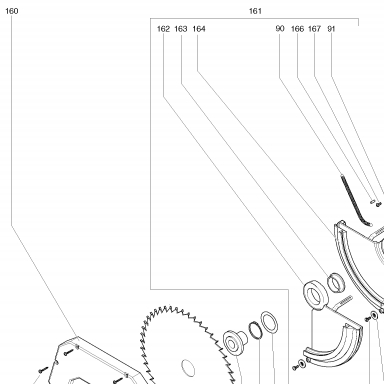 160
161
162 163 164
90 166 167 91