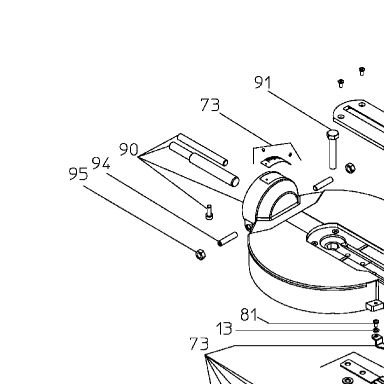 91
73
90
94
95
81
13
73