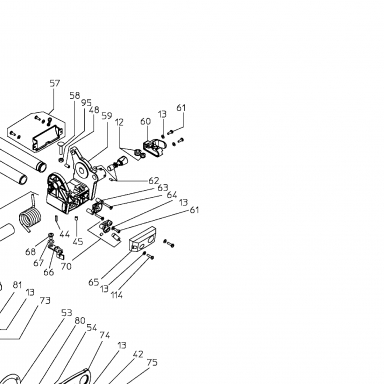 57
58
95
48
59
12
60
13
61
62
63
64
13
61
44
45
68
67
66
70
65
13
114
81
13
73
53
80
54
74
13
42
75