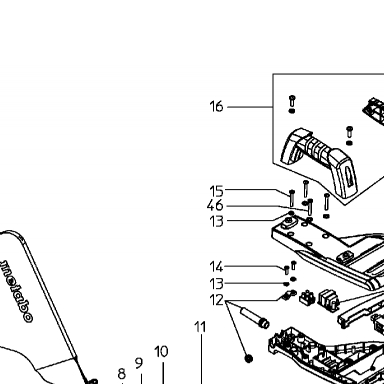 16
15
46
13
14
13
12
11
10
9
8
metabo