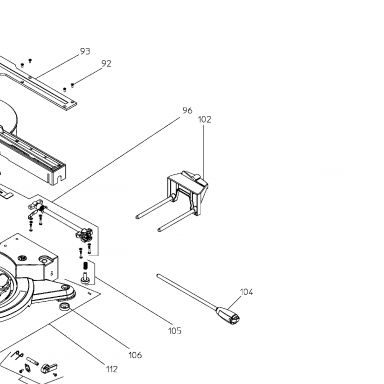 93
92
96
102
104
105
106
112