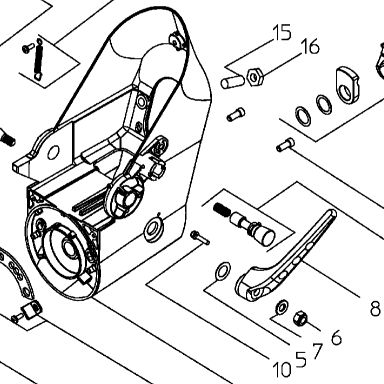 15
16
8
6
7
5
10