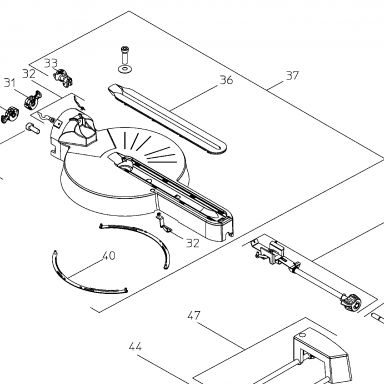 33
32
31
36
37
32
40
47
44