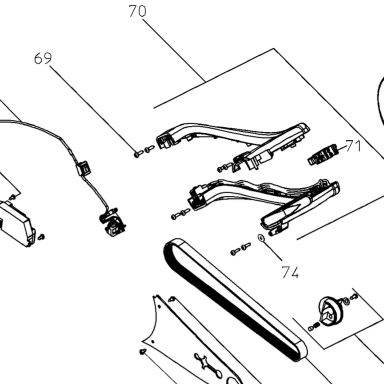 70
69
71
74