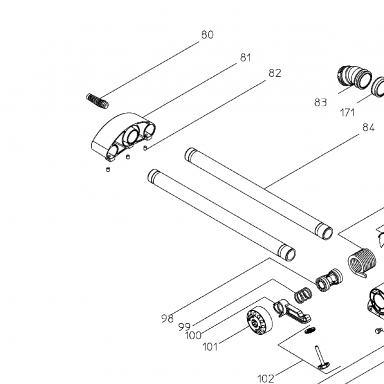 80
81
82
83
171
84
98
99
100
101
102