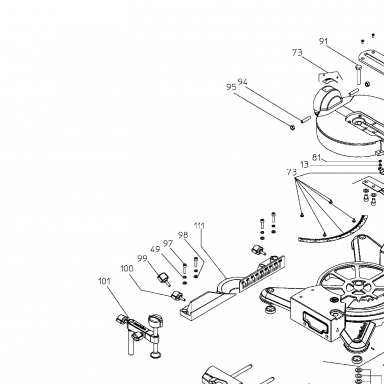 91
73
94
95
81
13
73
111
98
97
49
99
100
101