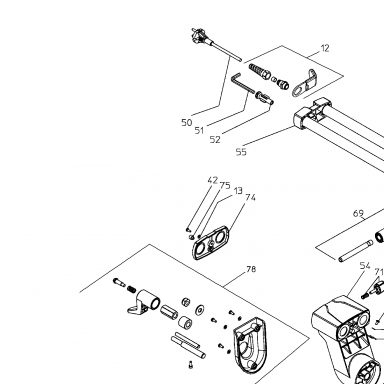 12
50
51
52
55
42
75
13
74
69
78
54
71