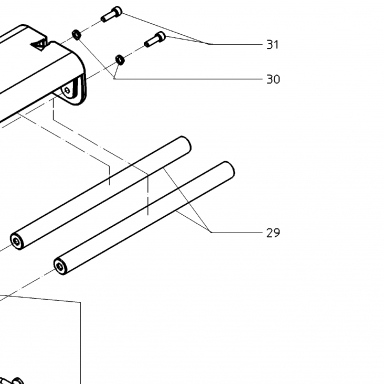 31
30
29