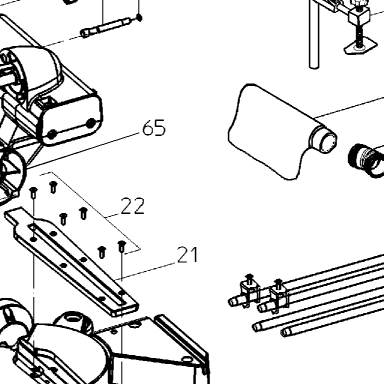 65

22

21