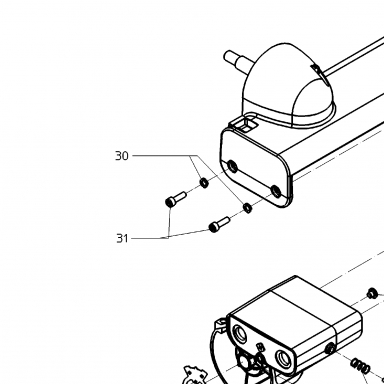 30

31