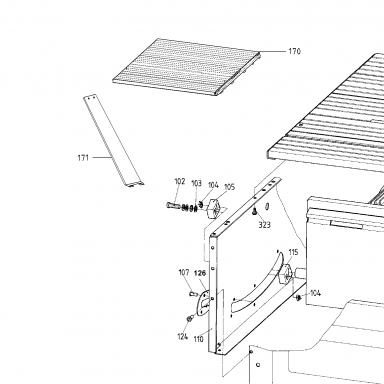 170

171

102 103 104 105

323

115

107 126

104

124 110