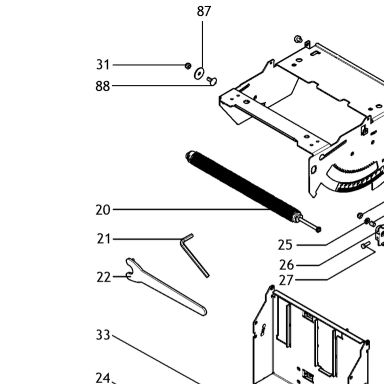 87
31
88
20
21
22
25
26
27
33
24