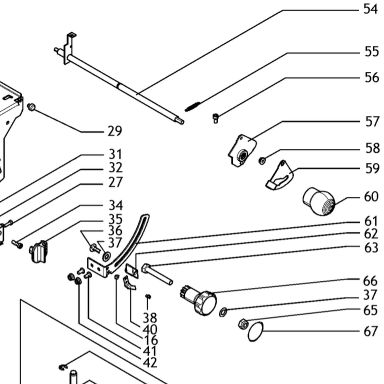 54
55
56
57
58
59
60
61
62
63
66
37
65
67
29
31
32
27
34
35
36
37
38
40
16
41
42