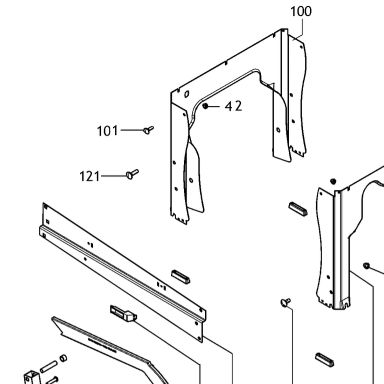 100

42

101

121