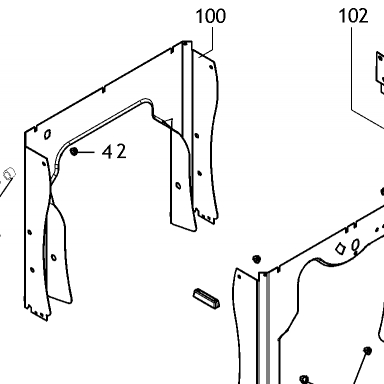 100
102
42