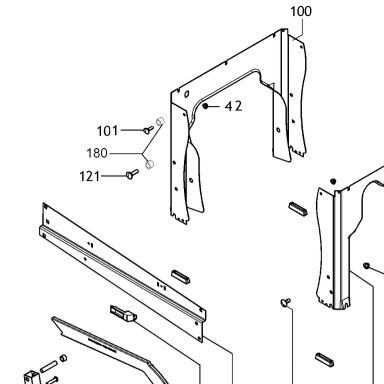 100
42
101
180
121