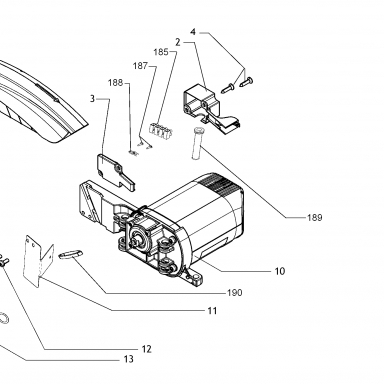 4
2
185
187
188
3
189
10
190
11
12
13