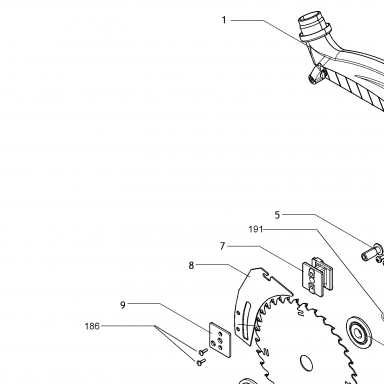 1
5
191
7
8
9
186