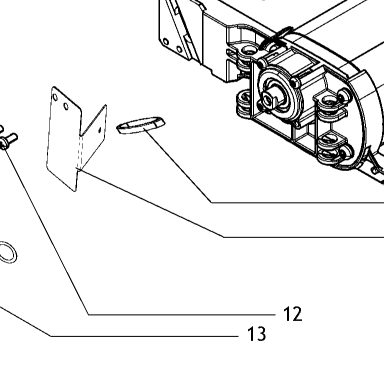 12
13