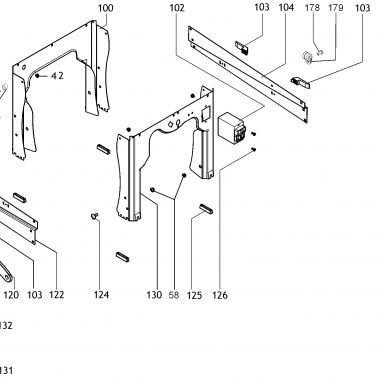 100
102
103
104
178
179
103
42
120
103
122
124
130
58
125
126
132
131