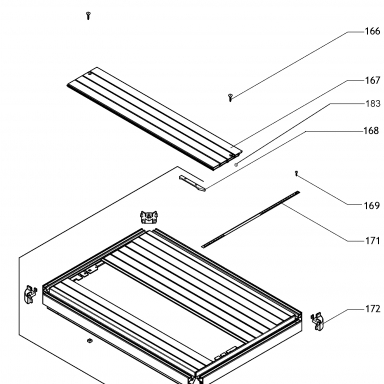 166
167
183
168
169
171
172