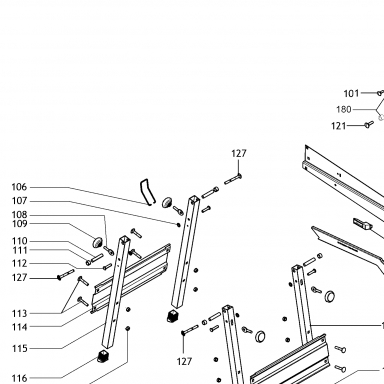 101
180
121
127
106
107
108
109
110
111
112
127
113
114
115
116
127