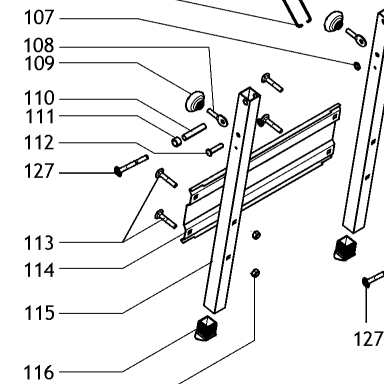 107
108
109
110
111
112
127
113
114
115
116
127