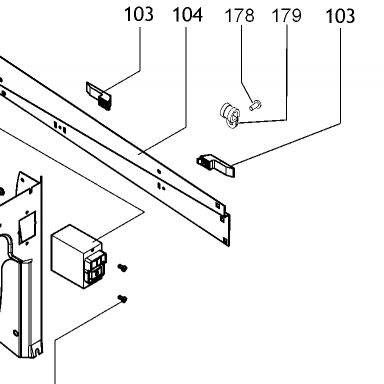 103 104 178 179 103